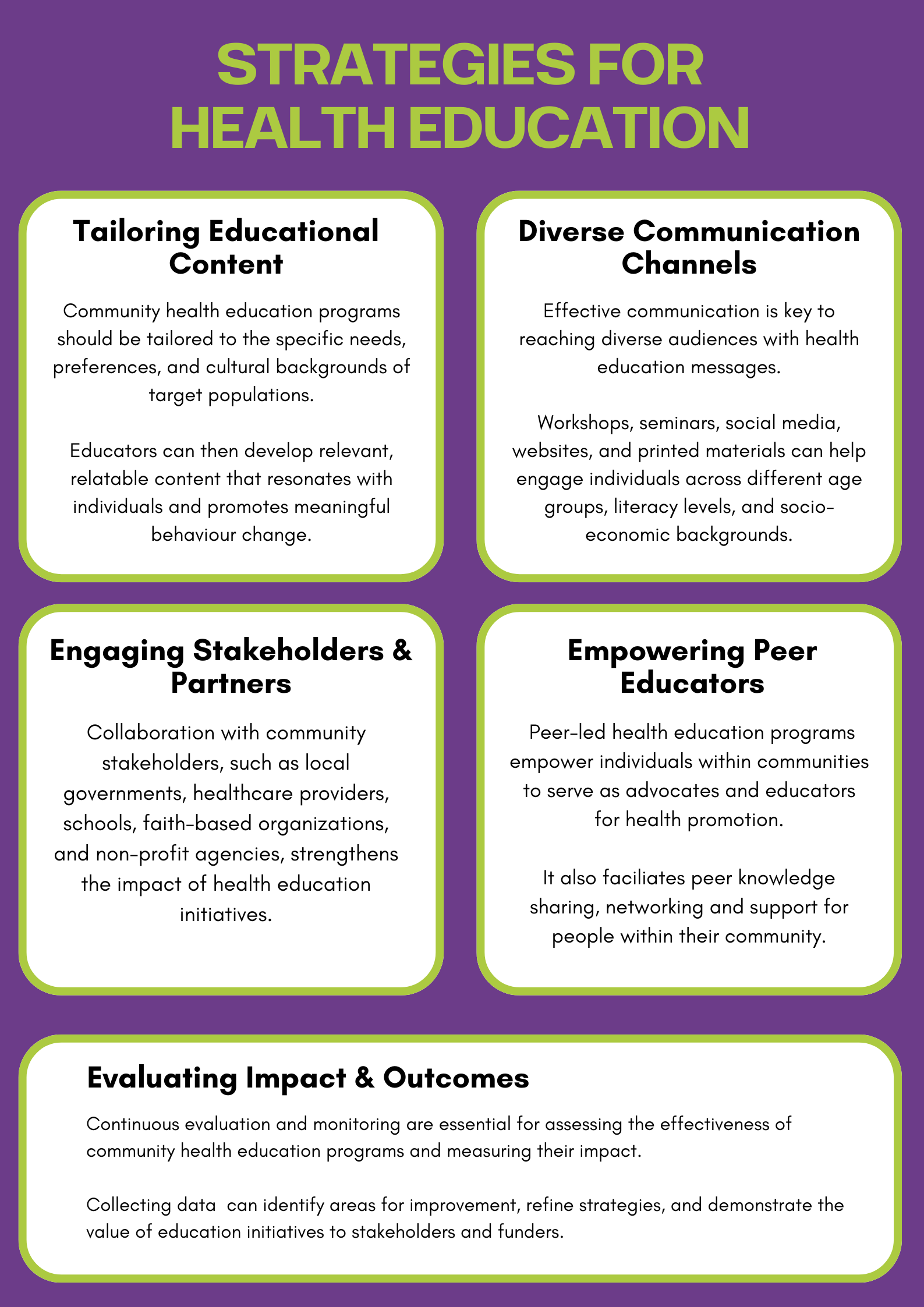 STRATEGIES FOR HEALTH EDUCATION

Tailoring Educational Content

Community health education programs should be tailored to the specific needs, preferences, and cultural backgrounds of target populations.

Educators can then develop relevant, relatable content that resonates with individuals and promotes meaningful behaviour change.

Diverse Communication Channels

Effective communication is key to reaching diverse audiences with health education messages.

Workshops, seminars, social media, websites, and printed materials can help engage individuals across different age groups, literacy levels, and socio-economic backgrounds.

Engaging Stakeholders & Partners

Collaboration with community stakeholders, such as local governments, healthcare providers, schools, faith-based organizations, and non-profit agencies, strengthens the impact of health education initiatives.

Empowering Peer Educators

Peer-led health education programs empower individuals within communities to serve as advocates and educators for health promotion.

It also faciliates peer knowledge sharing, networking and support for people within their community.

Evaluating Impact & Outcomes

Continuous evaluation and monitoring are essential for assessing the effectiveness of community health education programs and measuring their impact.

Collecting data can identify areas for improvement, refine strategies, and demonstrate the value of education initiatives to stakeholders and funders.